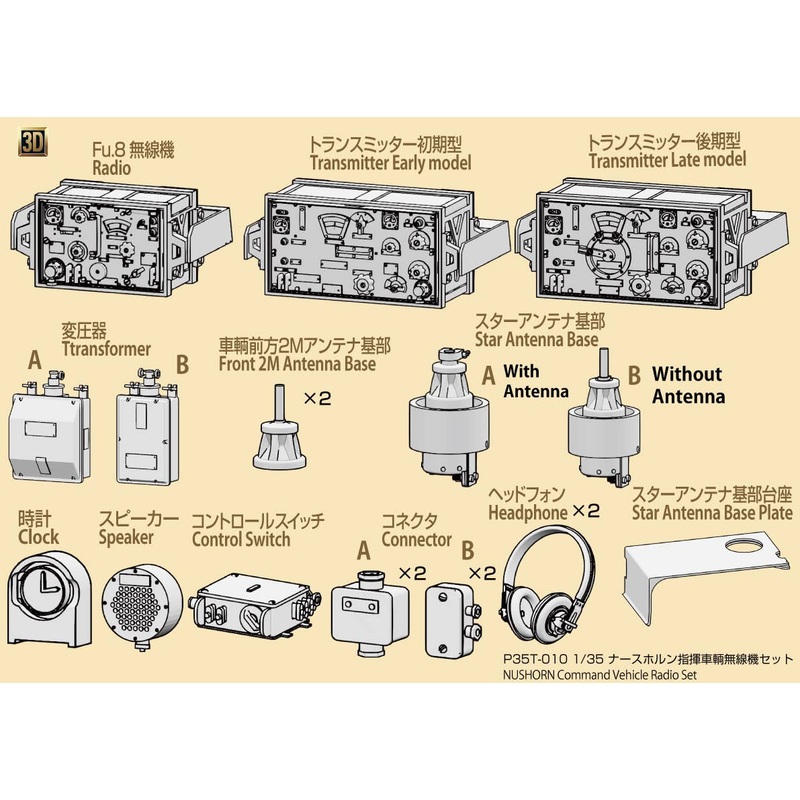 3D

Fu.8 無線機
Radio

トランスミッター初期型
Transmitter Early model

トランスミッター後期型
Transmitter Late model

変圧器
Ttransformer

A

B

車輌前方2Mアンテナ基部
Front 2M Antenna Base

×2

スターアンテナ基部
Star Antenna Base

A With Antenna

B Without Antenna

時計
Clock

スピーカー
Speaker

コントロールスイッチ
Control Switch

コネクタ
Connector

A ×2

B ×2

ヘッドフォン
Headphone ×2

スターアンテナ基部台座
Star Antenna Base Plate

P35T-010 1/35 ナースホルン指揮車輌無線機セット
NUSHORN Command Vehicle Radio Set